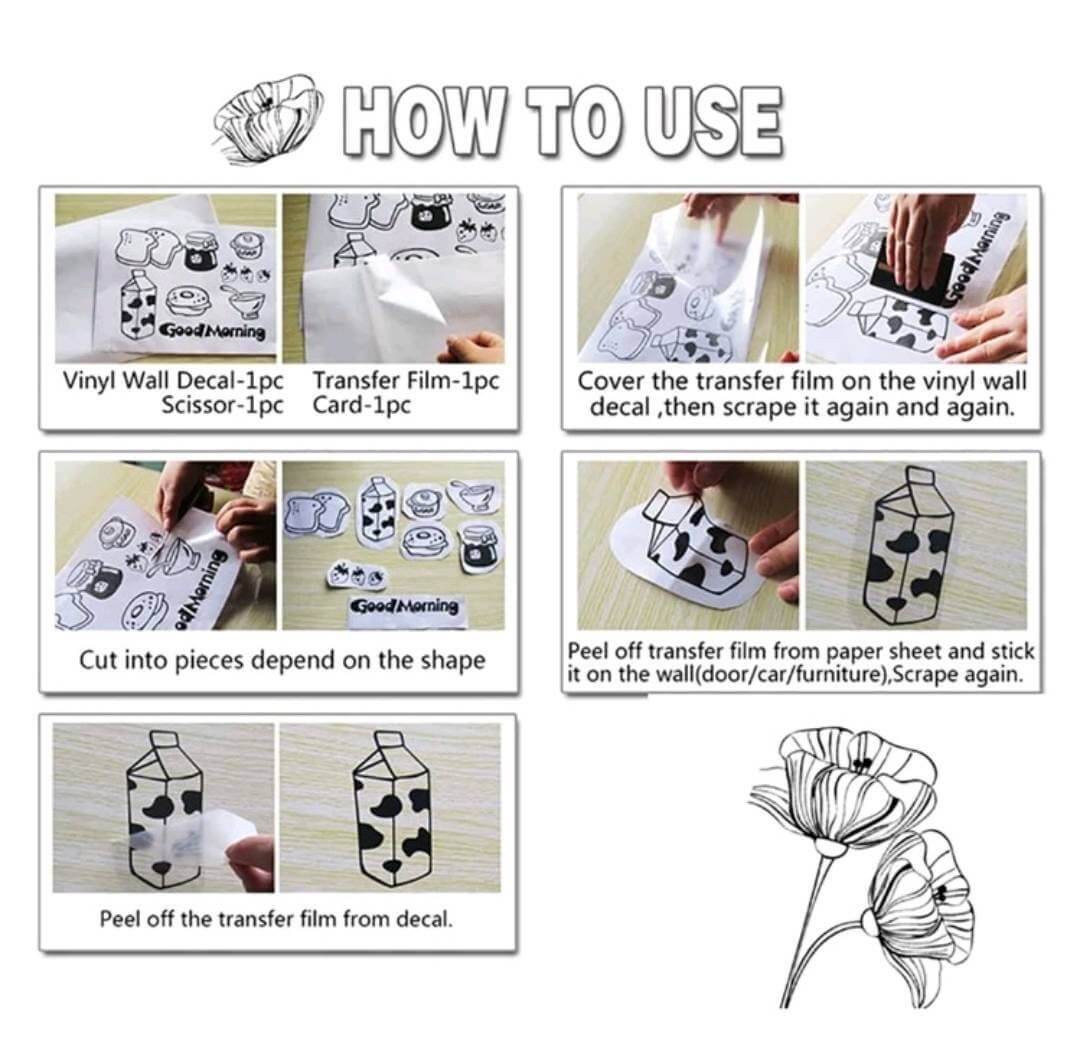 HOW TO USE

Good Morning

Vinyl Wall Decal-1pc Transfer Film-1pc
Scissor-1pc Card-1pc

Good Morning

Cover the transfer film on the vinyl wall decal ,then scrape it again and again.

Good Morning

Good Morning

Cut into pieces depend on the shape

Peel off transfer film from paper sheet and stick it on the wall(door/car/furniture),Scrape again.

Peel off the transfer film from decal.